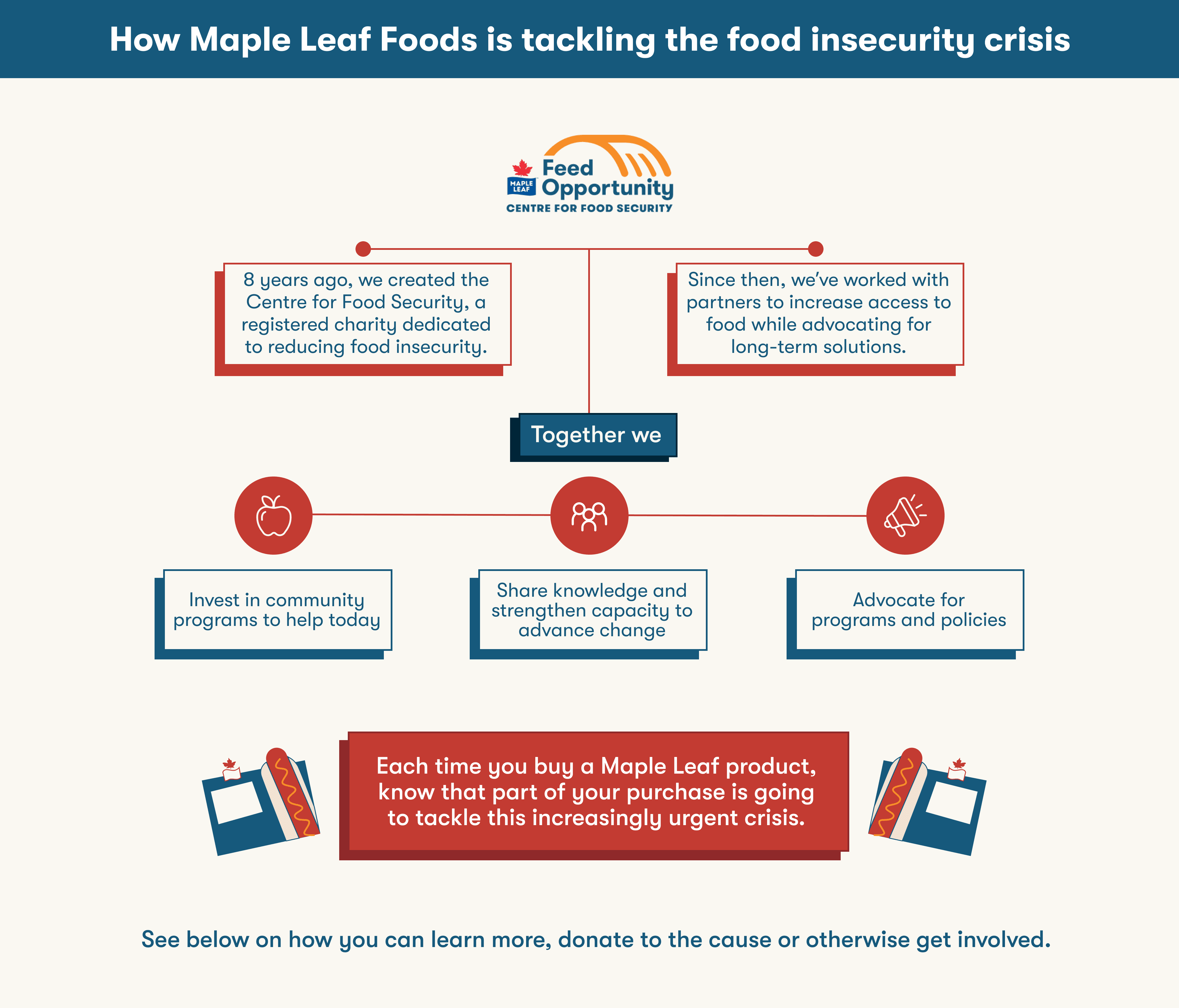 How Maple Leaf Foods is tackling the food insecurity crisis

MAPLE LEAF Feed Opportunity
CENTRE FOR FOOD SECURITY

8 years ago, we created the Centre for Food Security, a registered charity dedicated to reducing food insecurity.

Since then, we've worked with partners to increase access to food while advocating for long-term solutions.

Together we

Invest in community programs to help today

Share knowledge and strengthen capacity to advance change

Advocate for programs and policies

Each time you buy a Maple Leaf product, know that part of your purchase is going to tackle this increasingly urgent crisis.

See below on how you can learn more, donate to the cause or otherwise get involved.